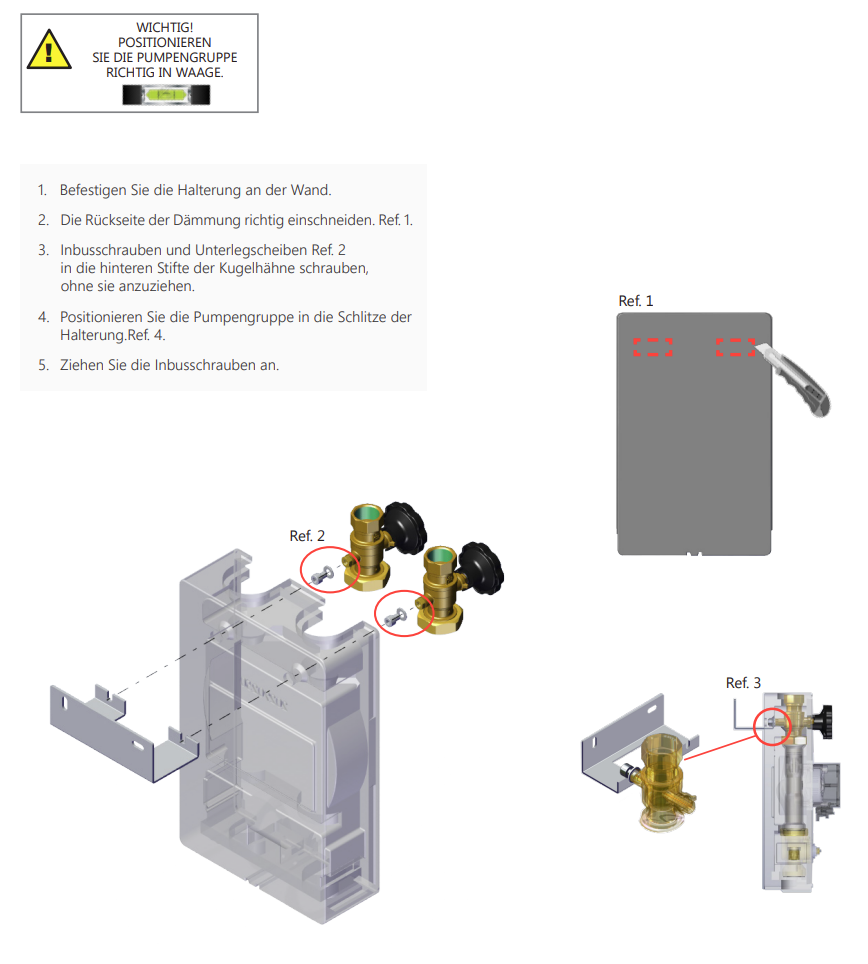 WICHTIG!
POSITIONIEREN
SIE DIE PUMPENGRUPPE
RICHTIG IN WAAGE.

1. Befestigen Sie die Halterung an der Wand.
2. Die Rückseite der Dämmung richtig einschneiden. Ref. 1.
3. Inbusschrauben und Unterlegscheiben Ref. 2 in die hinteren Stifte der Kugelhähne schrauben, ohne sie anzuziehen.
4. Positionieren Sie die Pumpengruppe in die Schlitze der Halterung.Ref. 4.
5. Ziehen Sie die Inbusschrauben an.

Ref. 1

Ref. 2

Ref. 3