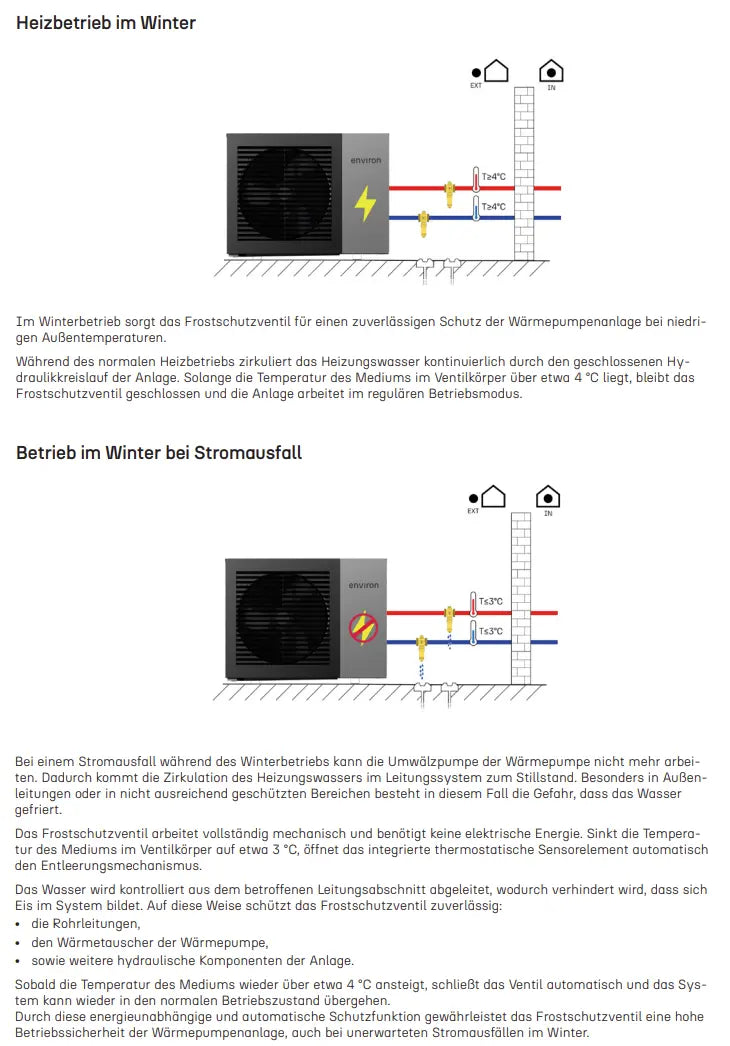 Heizbetrieb im Winter

EXT
IN
environ
T≥4°C
T≥4°C

Im Winterbetrieb sorgt das Frostschutzventil für einen zuverlässigen Schutz der Wärmepumpenanlage bei niedrigen Außentemperaturen.

Während des normalen Heizbetriebs zirkuliert das Heizungswasser kontinuierlich durch den geschlossenen Hydraulikkreislauf der Anlage. Solange die Temperatur des Mediums im Ventilkörper über etwa 4 °C liegt, bleibt das Frostschutzventil geschlossen und die Anlage arbeitet im regulären Betriebsmodus.

Betrieb im Winter bei Stromausfall

EXT
IN
environ
T≤3°C
T≤3°C

Bei einem Stromausfall während des Winterbetriebs kann die Umwälzpumpe der Wärmepumpe nicht mehr arbeiten. Dadurch kommt die Zirkulation des Heizungswassers im Leitungssystem zum Stillstand. Besonders in Außenleitungen oder in nicht ausreichend geschützten Bereichen besteht in diesem Fall die Gefahr, dass das Wasser gefriert.

Das Frostschutzventil arbeitet vollständig mechanisch und benötigt keine elektrische Energie. Sinkt die Temperatur des Mediums im Ventilkörper auf etwa 3 °C, öffnet das integrierte thermostatische Sensorelement automatisch den Entleerungsmechanismus.

Das Wasser wird kontrolliert aus dem betroffenen Leitungsabschnitt abgeleitet, wodurch verhindert wird, dass sich Eis im System bildet. Auf diese Weise schützt das Frostschutzventil zuverlässig:
• die Rohrleitungen,
• den Wärmetauscher der Wärmepumpe,
• sowie weitere hydraulische Komponenten der Anlage.

Sobald die Temperatur des Mediums wieder über etwa 4 °C ansteigt, schließt das Ventil automatisch und das System kann wieder in den normalen Betriebszustand übergehen.
Durch diese energieunabhängige und automatische Schutzfunktion gewährleistet das Frostschutzventil eine hohe Betriebssicherheit der Wärmepumpenanlage, auch bei unerwarteten Stromausfällen im Winter.