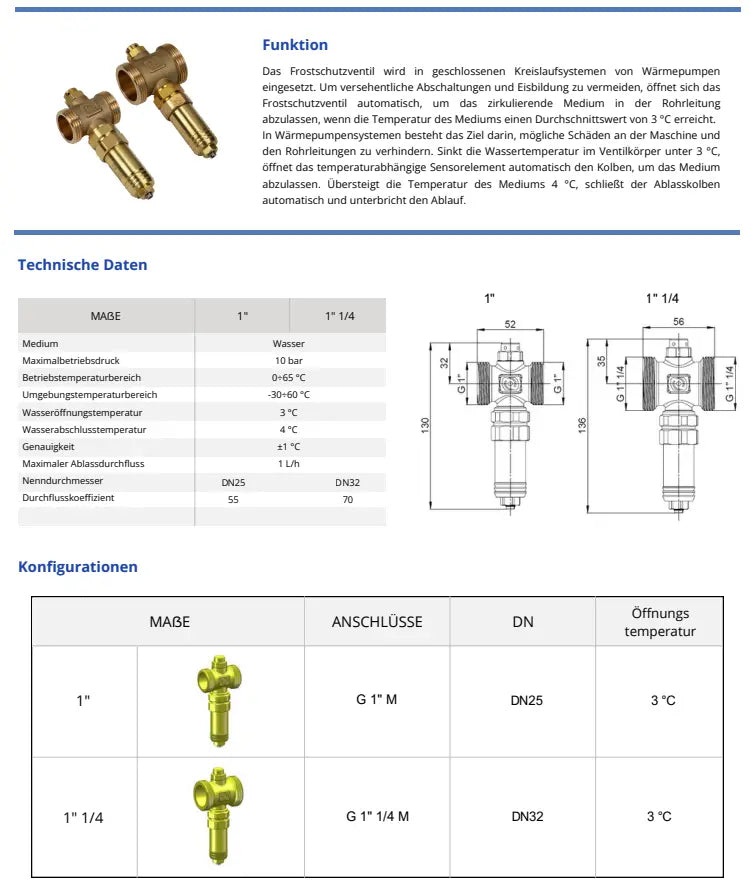 Funktion

Das Frostschutzventil wird in geschlossenen Kreislaufsystemen von Wärmepumpen eingesetzt. Um versehentliche Abschaltungen und Eisbildung zu vermeiden, öffnet sich das Frostschutzventil automatisch, um das zirkulierende Medium in der Rohrleitung abzulassen, wenn die Temperatur des Mediums einen Durchschnittswert von 3 °C erreicht. In Wärmepumpensystemen besteht das Ziel darin, mögliche Schäden an der Maschine und den Rohrleitungen zu verhindern. Sinkt die Wassertemperatur im Ventilkörper unter 3 °C, öffnet das temperaturabhängige Sensorelement automatisch den Kolben, um das Medium abzulassen. Übersteigt die Temperatur des Mediums 4 °C, schließt der Ablasskolben automatisch und unterbricht den Ablauf.

Technische Daten

| MAßE | 1" | 1" 1/4 |
|---|---|---|
| Medium | Wasser | |
| Maximalbetriebsdruck | 10 bar | |
| Betriebstemperaturbereich | 0÷65 °C | |
| Umgebungstemperaturbereich | -30÷60 °C | |
| Wasseröffnungstemperatur | 3 °C | |
| Wasserabschlusstemperatur | 4 °C | |
| Genauigkeit | ±1 °C | |
| Maximaler Ablassdurchfluss | 1 L/h | |
| Nenndurchmesser | DN25 | DN32 |
| Durchflusskoeffizient | 55 | 70 |

1"
52
32
G 1"
G 1"
130

1" 1/4
56
35
G 1" 1/4
G 1" 1/4
136

Konfigurationen

| MAßE | | ANSCHLÜSSE | DN | Öffnungs temperatur |
|---|---|---|---|---|
| 1" | | G 1" M | DN25 | 3 °C |
| 1" 1/4 | | G 1" 1/4 M | DN32 | 3 °C |